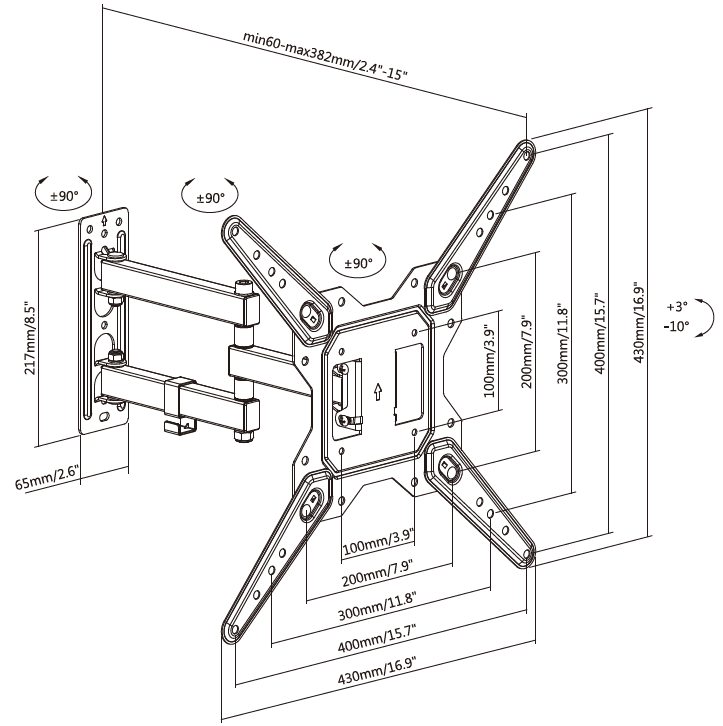 min60-max382mm/2.4"-15"

±90°

±90°

±90°

217mm/8.5"

65mm/2.6"

100mm/3.9"

200mm/7.9"

300mm/11.8"

400mm/15.7"

430mm/16.9"

+3°

-10°

100mm/3.9"

200mm/7.9"

300mm/11.8"

400mm/15.7"

430mm/16.9"